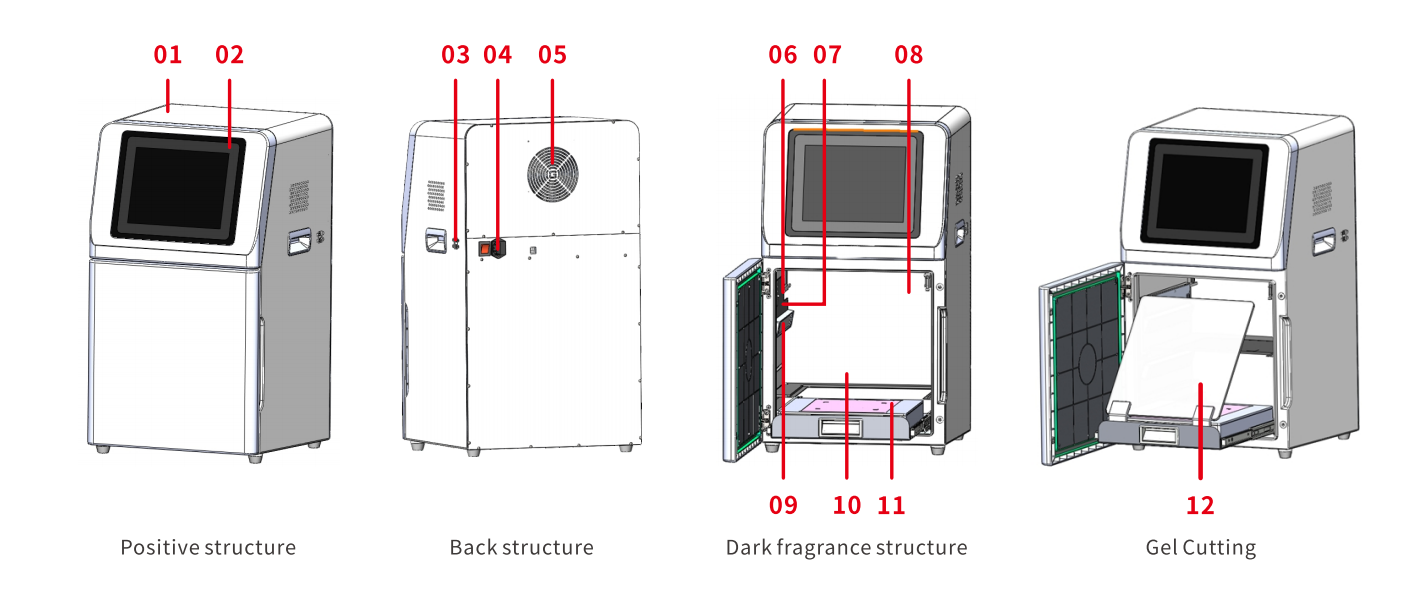 01 02

Positive structure

03 04 05

Back structure

06 07 08

09 10 11

Dark fragrance structure

12

Gel Cutting