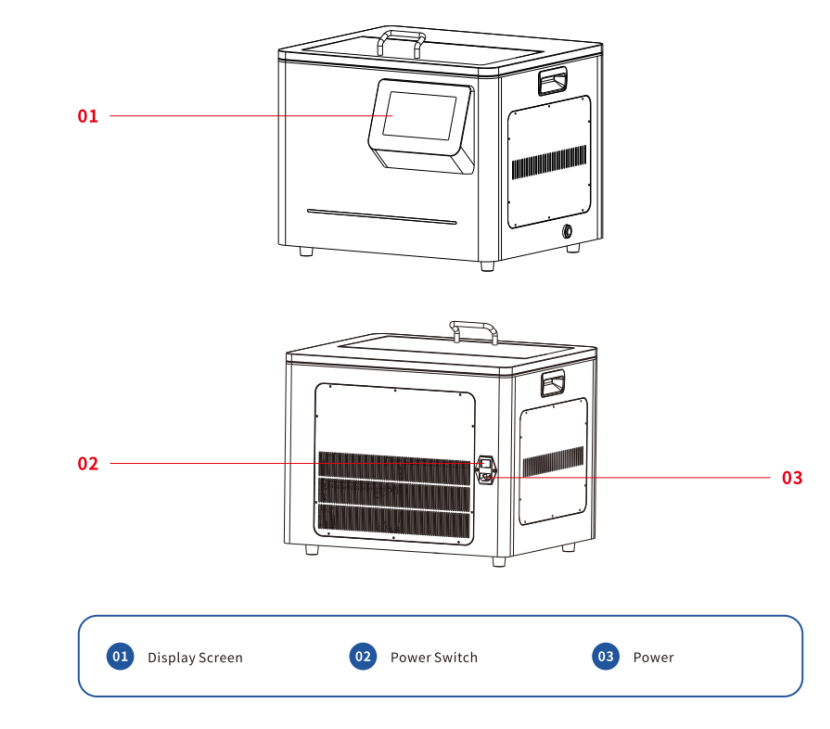 01

02

03

01 Display Screen
02 Power Switch
03 Power