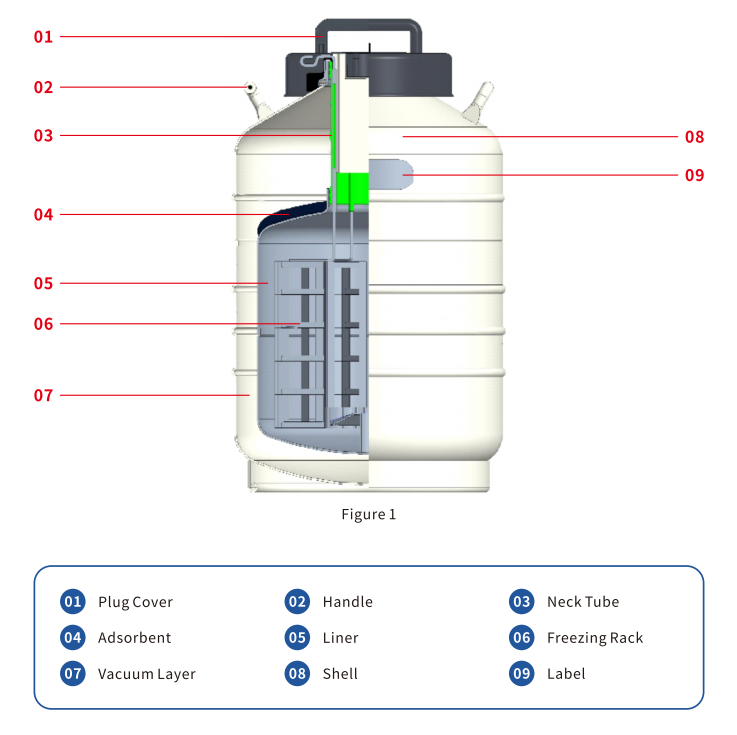 01
02
03
04
05
06
07
08
09

Figure 1

01 Plug Cover
02 Handle
03 Neck Tube
04 Adsorbent
05 Liner
06 Freezing Rack
07 Vacuum Layer
08 Shell
09 Label